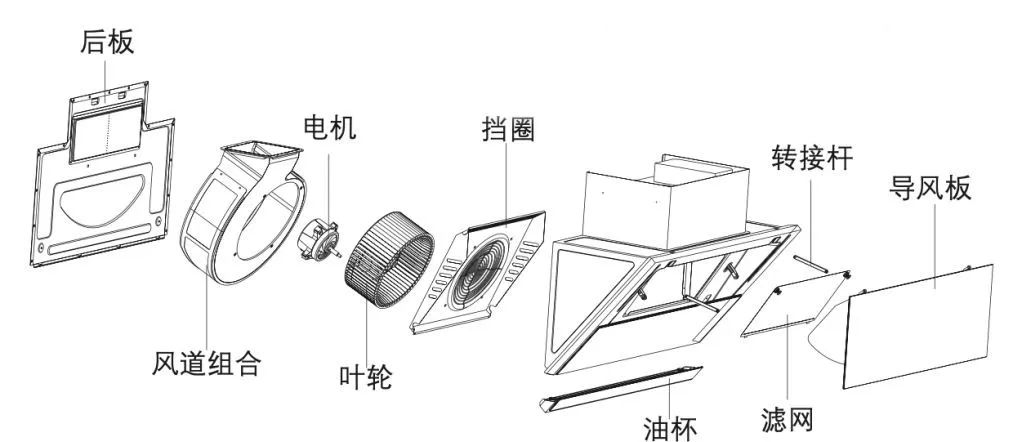 后板

电机

挡圈

转接杆

导风板

风道组合

叶轮

油杯

滤网